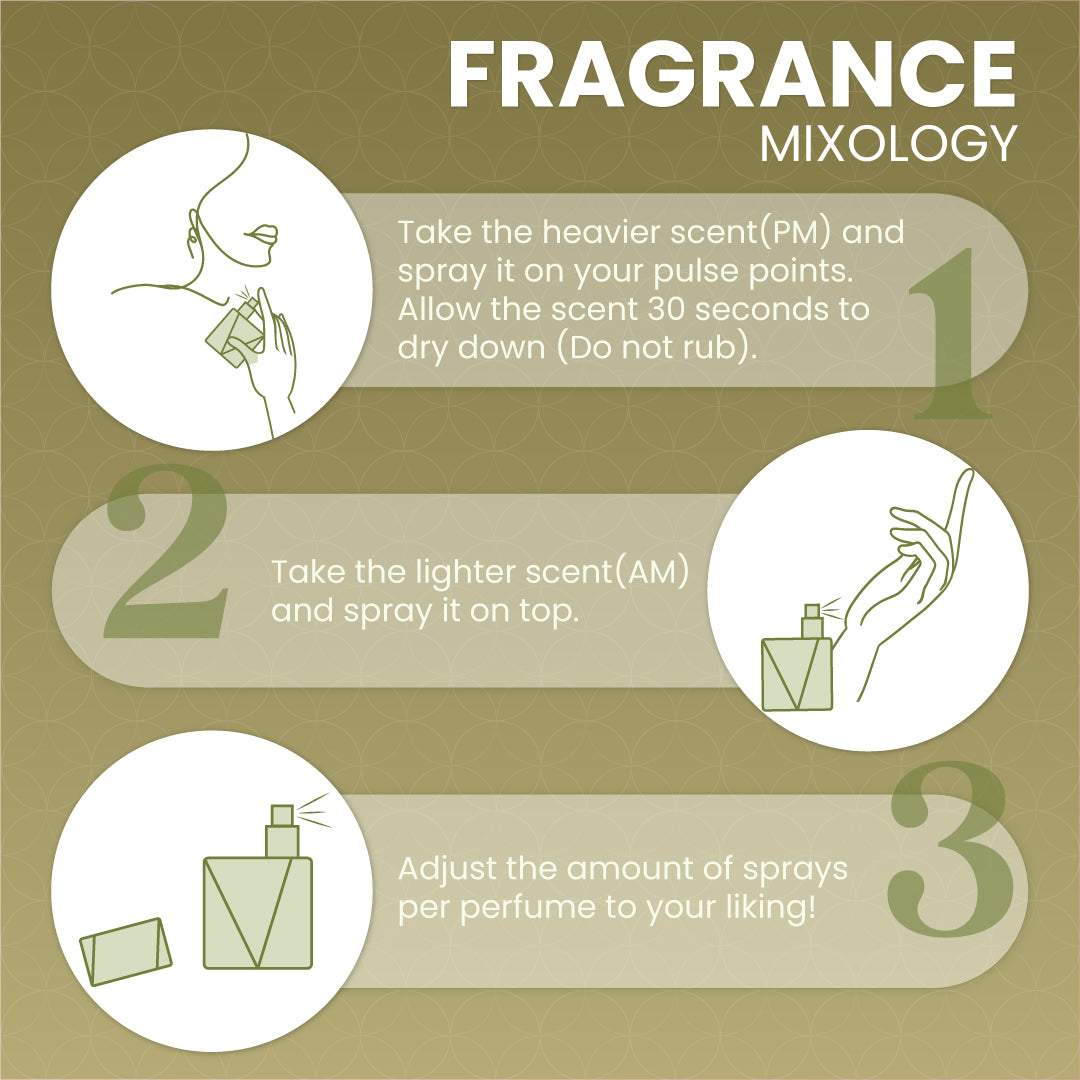 FRAGRANCE
MIXOLOGY

Take the heavier scent(PM) and spray it on your pulse points. Allow the scent 30 seconds to dry down (Do not rub).

1

2

Take the lighter scent(AM) and spray it on top.

Adjust the amount of sprays per perfume to your liking!

3