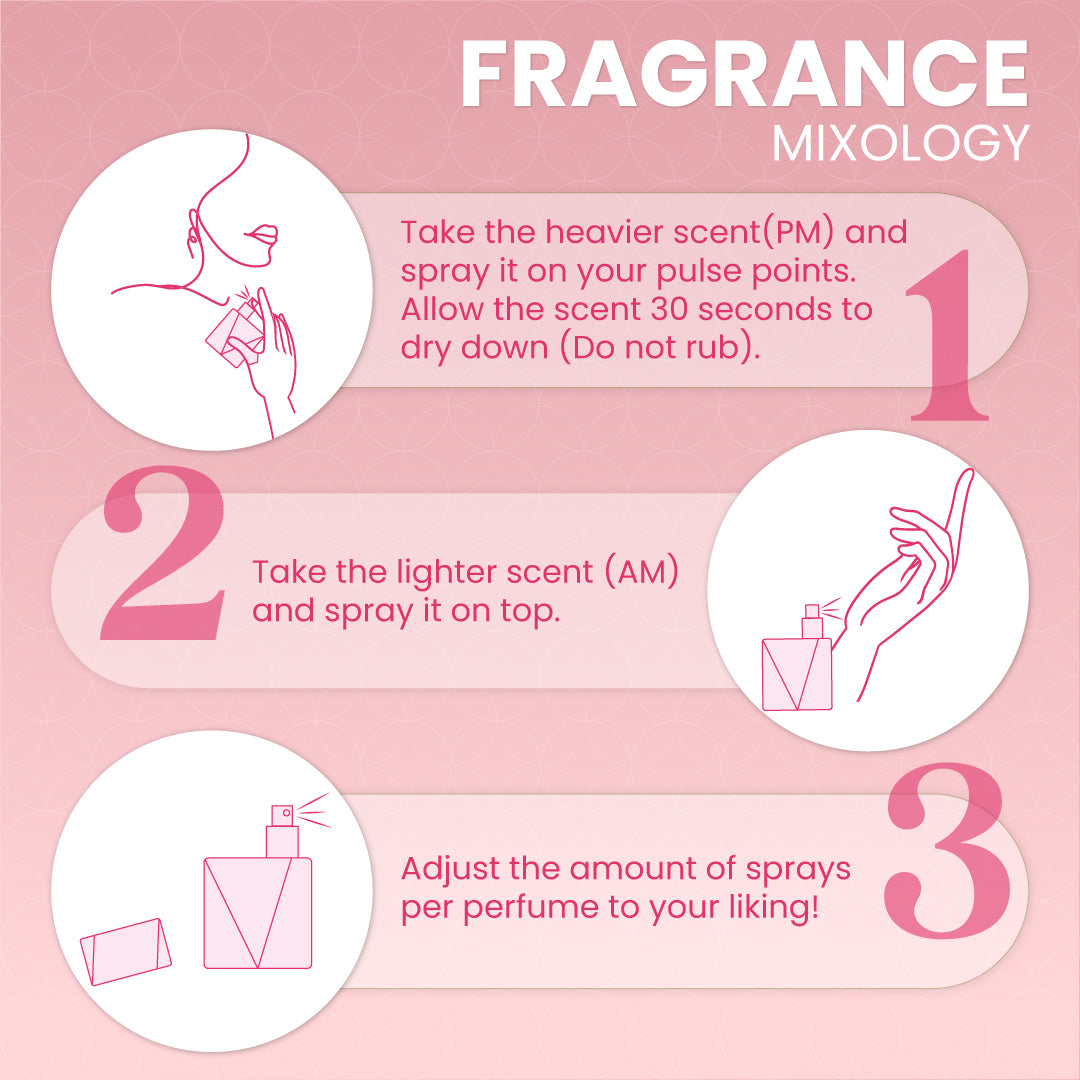 FRAGRANCE
MIXOLOGY

Take the heavier scent(PM) and spray it on your pulse points. Allow the scent 30 seconds to dry down (Do not rub).

1

2

Take the lighter scent (AM) and spray it on top.

Adjust the amount of sprays per perfume to your liking!

3