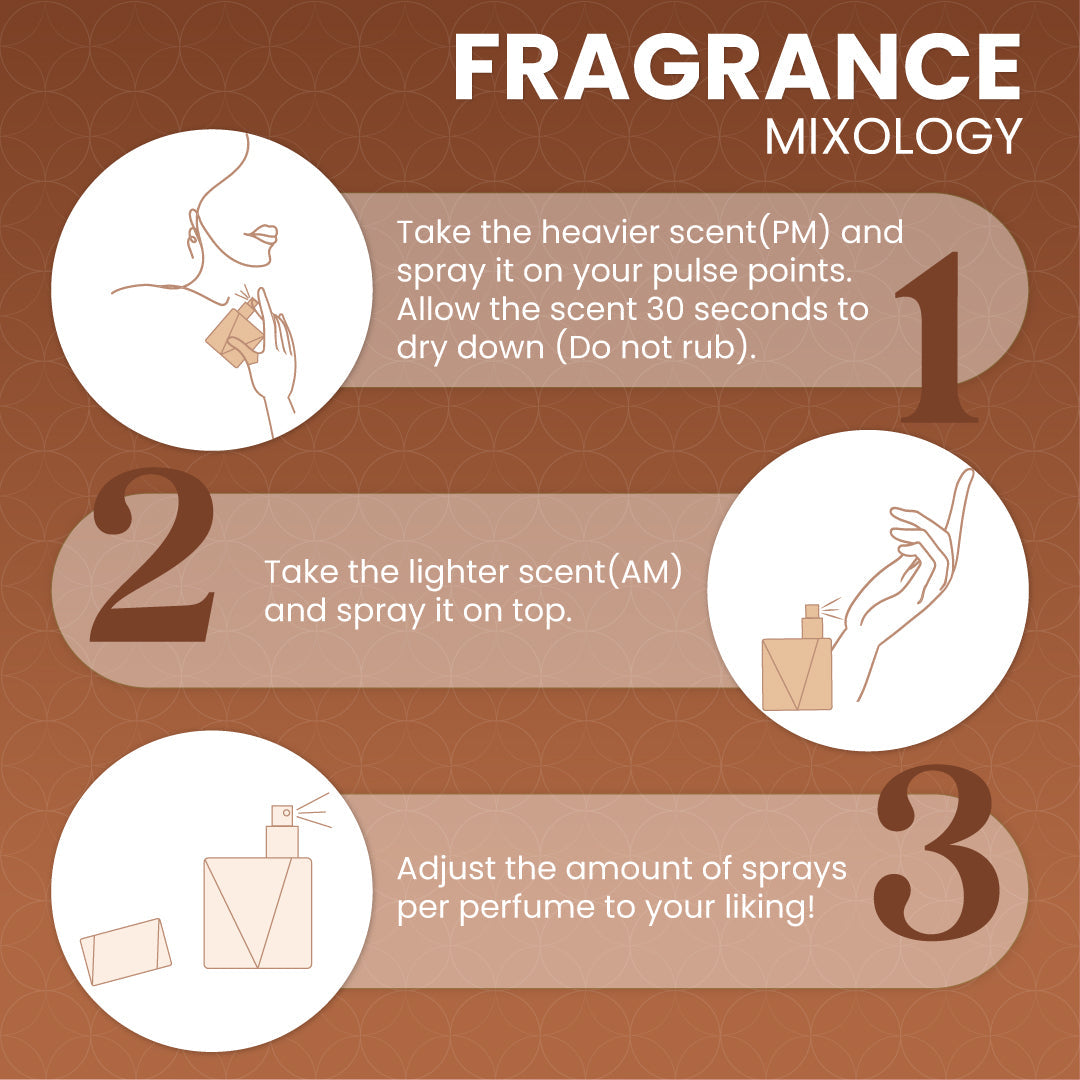 FRAGRANCE
MIXOLOGY

Take the heavier scent(PM) and spray it on your pulse points. Allow the scent 30 seconds to dry down (Do not rub).

1

2

Take the lighter scent(AM) and spray it on top.

Adjust the amount of sprays per perfume to your liking!

3