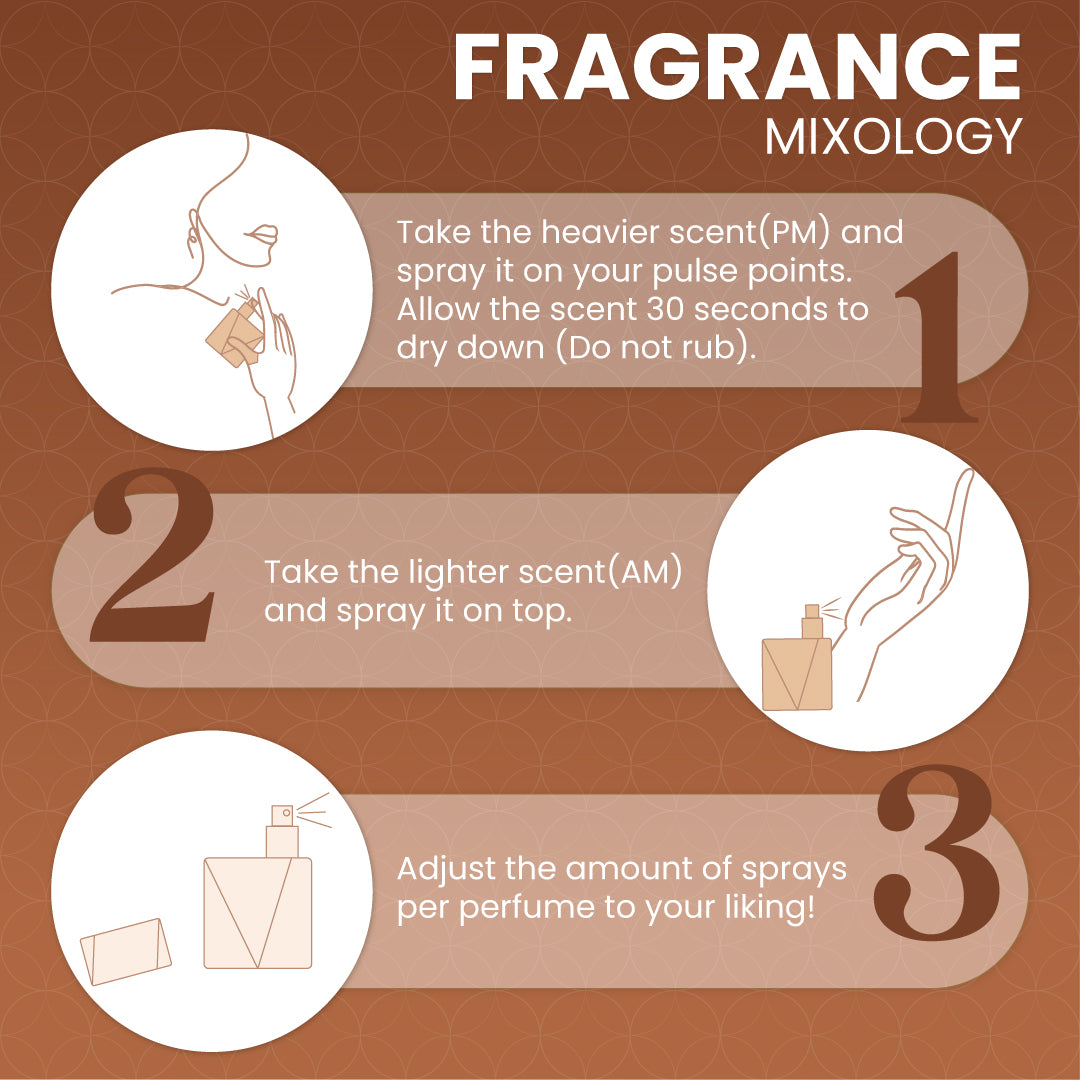 FRAGRANCE
MIXOLOGY

Take the heavier scent(PM) and spray it on your pulse points. Allow the scent 30 seconds to dry down (Do not rub).

1

2

Take the lighter scent(AM) and spray it on top.

Adjust the amount of sprays per perfume to your liking!

3