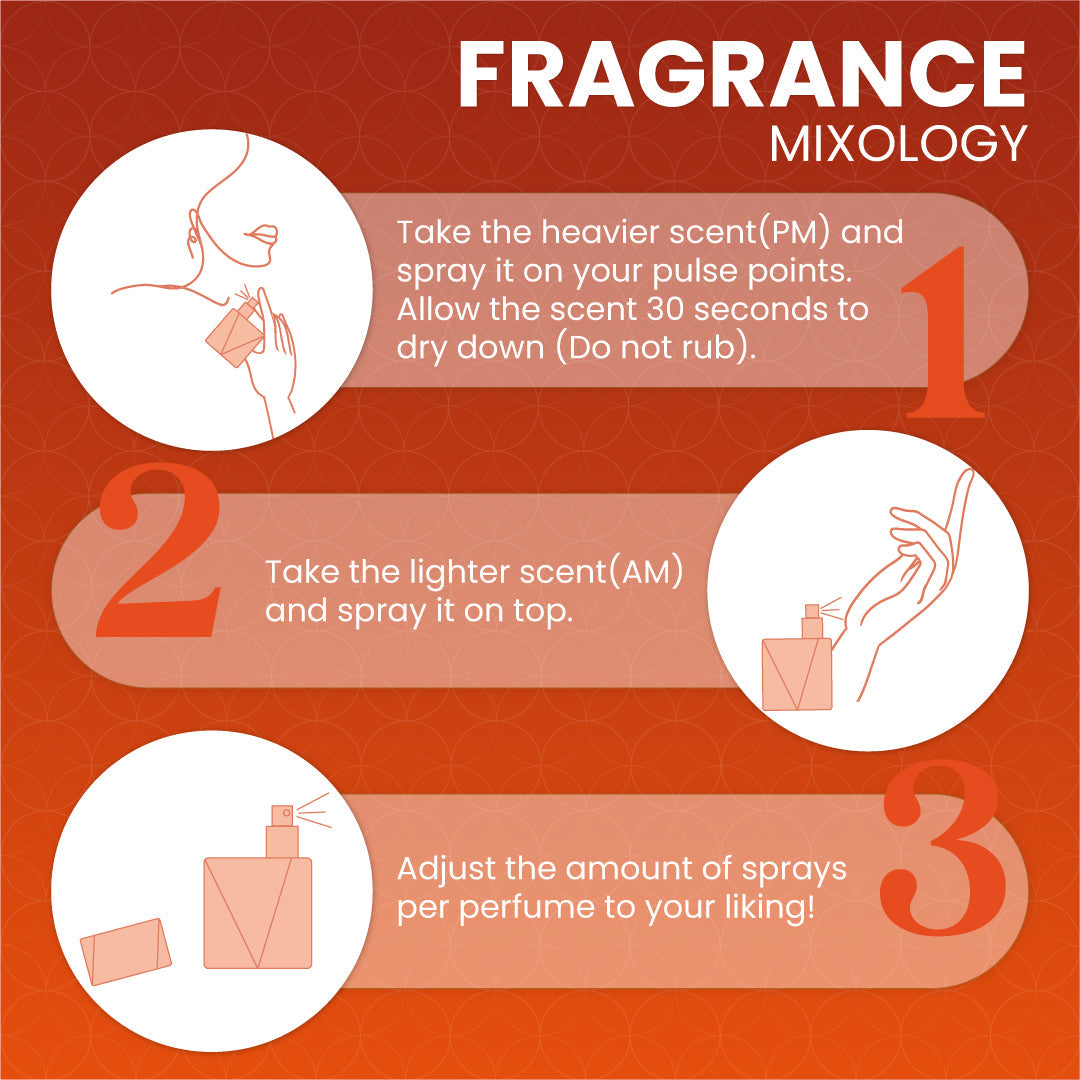 FRAGRANCE
MIXOLOGY

Take the heavier scent(PM) and spray it on your pulse points. Allow the scent 30 seconds to dry down (Do not rub).

1

2

Take the lighter scent(AM) and spray it on top.

Adjust the amount of sprays per perfume to your liking!

3