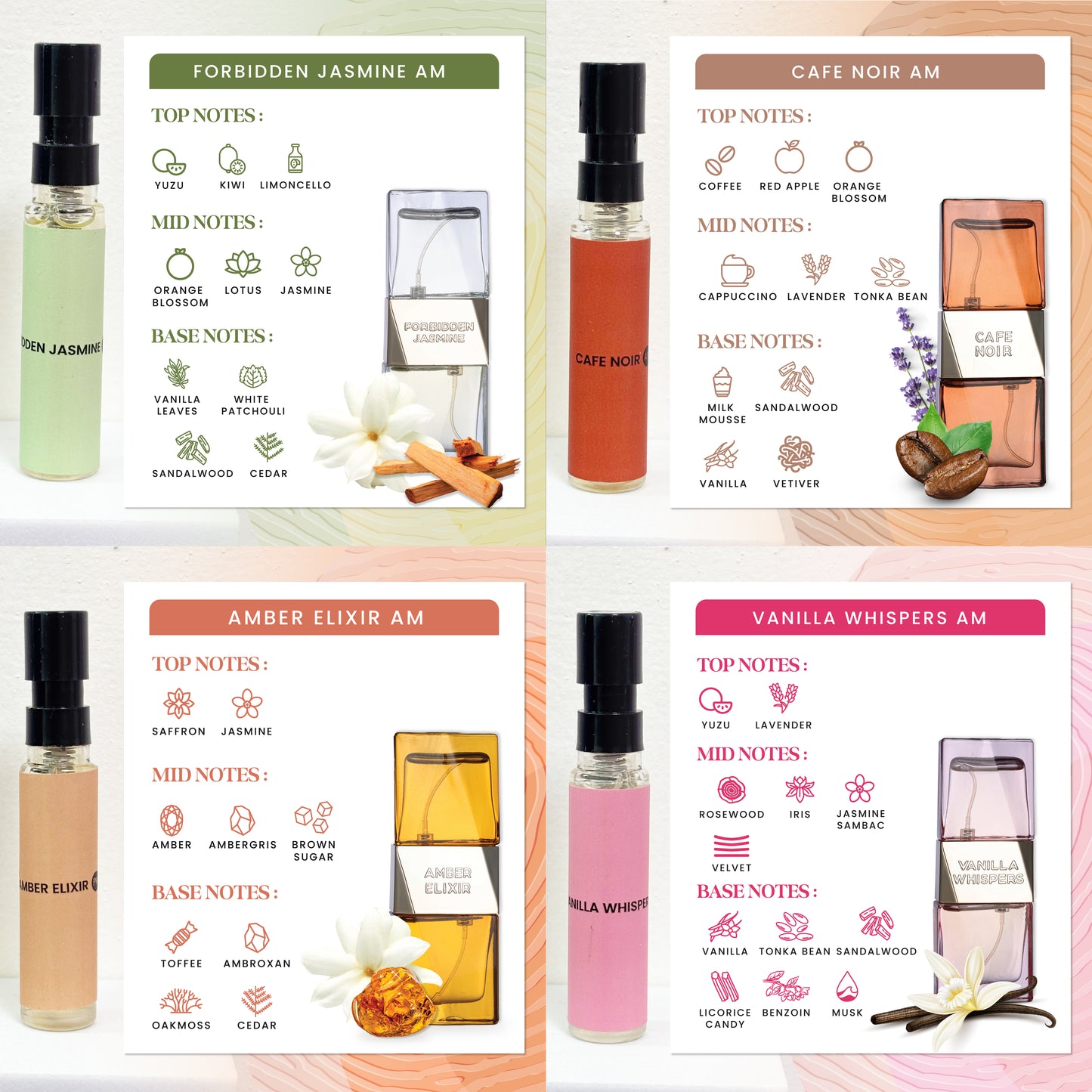 DDEN JASMINE

FORBIDDEN JASMINE AM

TOP NOTES :

YUZU KIWI LIMONCELLO

MID NOTES :

ORANGE BLOSSOM LOTUS JASMINE

BASE NOTES :

VANILLA LEAVES WHITE PATCHOULI

SANDALWOOD CEDAR

FORBIDDEN JASMINE

CAFE NOIR

CAFE NOIR AM

TOP NOTES :

COFFEE RED APPLE ORANGE BLOSSOM

MID NOTES :

CAPPUCCINO LAVENDER TONKA BEAN

BASE NOTES :

MILK MOUSSE SANDALWOOD

VANILLA VETIVER

CAFE NOIR

MBER ELIXIR

AMBER ELIXIR AM

TOP NOTES :

SAFFRON JASMINE

MID NOTES :

AMBER AMBERGRIS BROWN SUGAR

BASE NOTES :

TOFFEE AMBROXAN

OAKMOSS CEDAR

AMBER ELIXIR

NILLA WHISPER

VANILLA WHISPERS AM

TOP NOTES :

YUZU LAVENDER

MID NOTES :

ROSEWOOD IRIS JASMINE SAMBAC

VELVET

BASE NOTES :

VANILLA TONKA BEAN SANDALWOOD

LICORICE CANDY BENZOIN MUSK

VANILLA WHISPERS